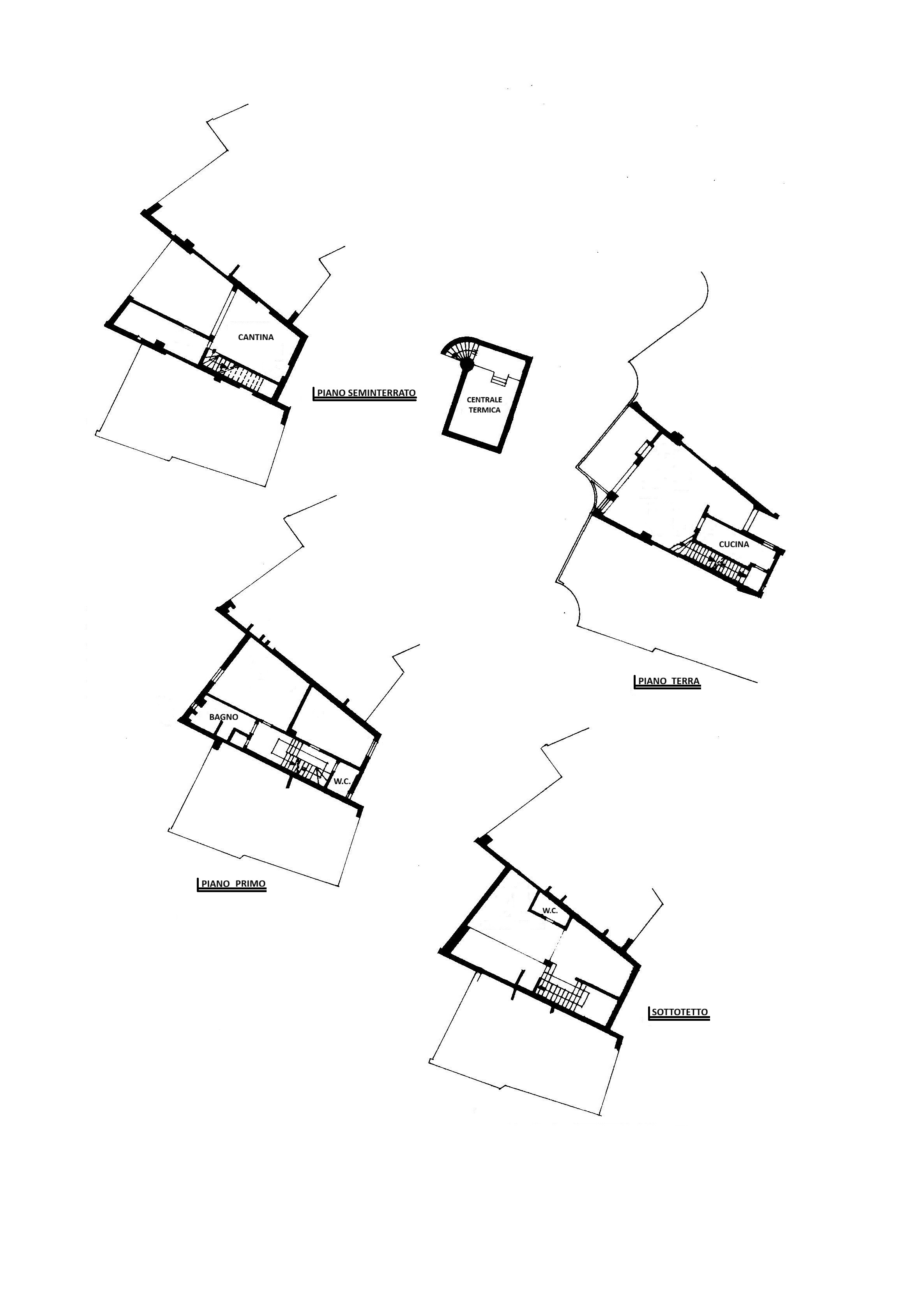 CANTINA

PIANO SEMINTERRATO

CENTRALE TERMICA

CUCINA

PIANO TERRA

BAGNO

W.C.

PIANO PRIMO

W.C.

SOTTOTETTO